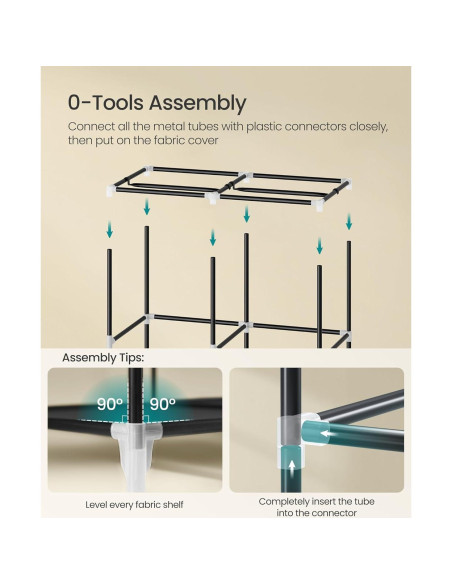 0-Tools Assembly

Connect all the metal tubes with plastic connectors closely, then put on the fabric cover

Assembly Tips:

90° 90°

Level every fabric shelf

Completely insert the tube into the connector