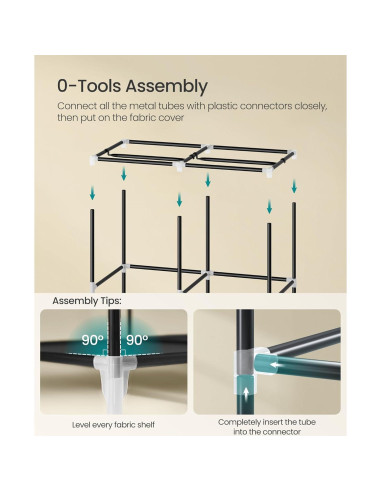 0-Tools Assembly

Connect all the metal tubes with plastic connectors closely, then put on the fabric cover

Assembly Tips:

90° 90°

Level every fabric shelf

Completely insert the tube into the connector