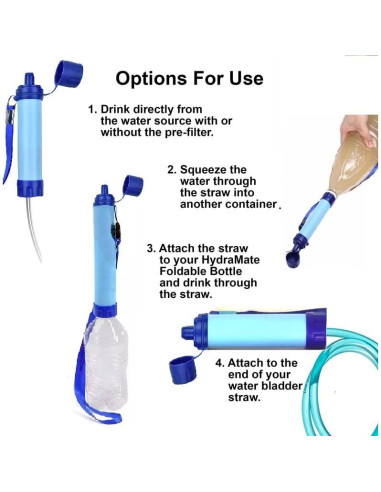 Options For Use

1. Drink directly from the water source with or without the pre-filter.

2. Squeeze the water through the straw into another container.

3. Attach the straw to your HydraMate Foldable Bottle and drink through the straw.

4. Attach to the end of your water bladder straw.