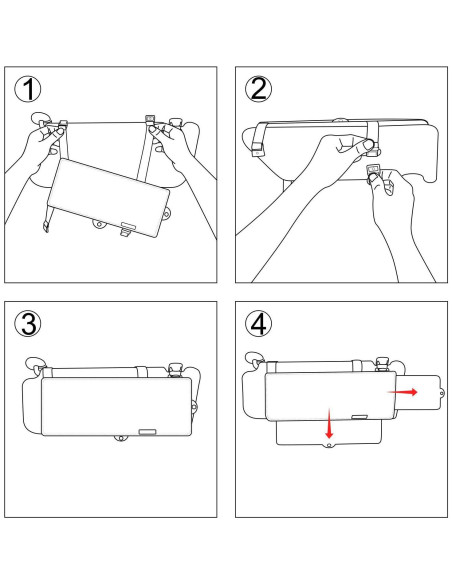 ①

②

③

④