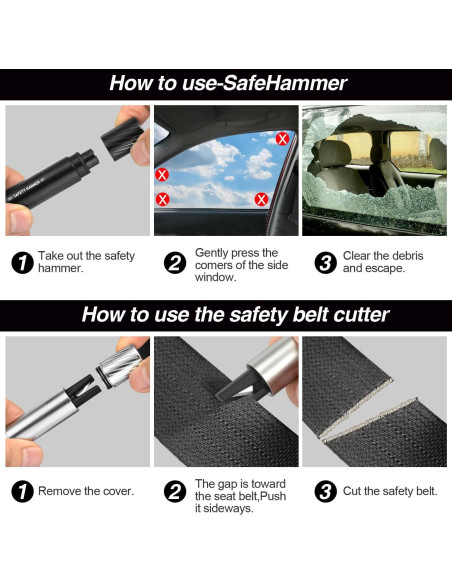 How to use-SafeHammer

SAFETY HAMMER

1 Take out the safety hammer.

2 Gently press the comers of the side window.

3 Clear the debris and escape.

How to use the safety belt cutter

1 Remove the cover.

2 The gap is toward the seat belt,Push it sideways.

3 Cut the safety belt.