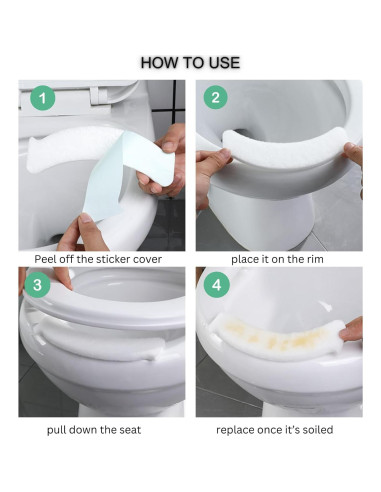 HOW TO USE

1

Peel off the sticker cover

2

place it on the rim

3

pull down the seat

4

replace once it's soiled