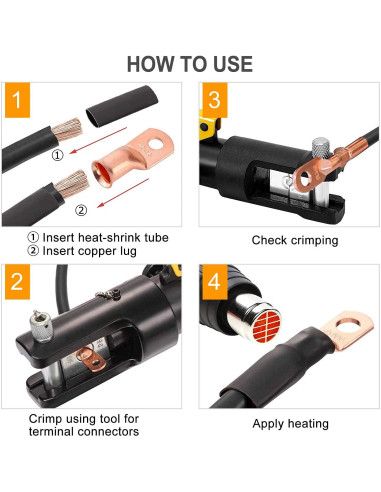 HOW TO USE

1

①

②

① Insert heat-shrink tube
② Insert copper lug

3

Check crimping

2

Crimp using tool for terminal connectors

4

Apply heating