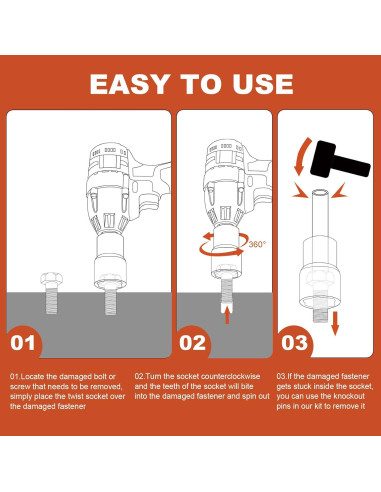 EASY TO USE

360°

01

02

03

01.Locate the damaged bolt or screw that needs to be removed, simply place the twist socket over the damaged fastener

02.Turn the socket counterclockwise and the teeth of the socket will bite into the damaged fastener and spin out

03.If the damaged fastener gets stuck inside the socket, you can use the knockout pins in our kit to remove it