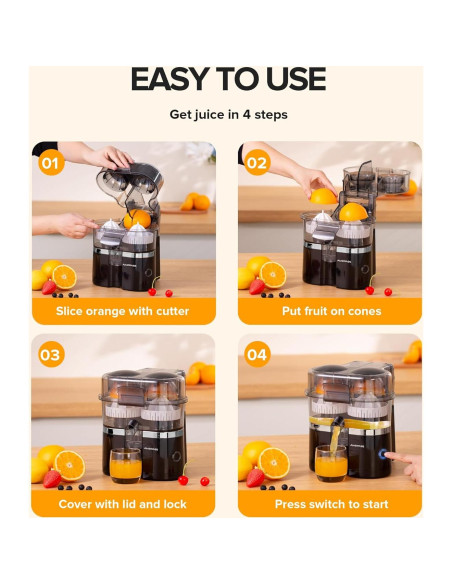 EASY TO USE

Get juice in 4 steps

01

Slice orange with cutter

02

Put fruit on cones

03

Cover with lid and lock

04

Press switch to start