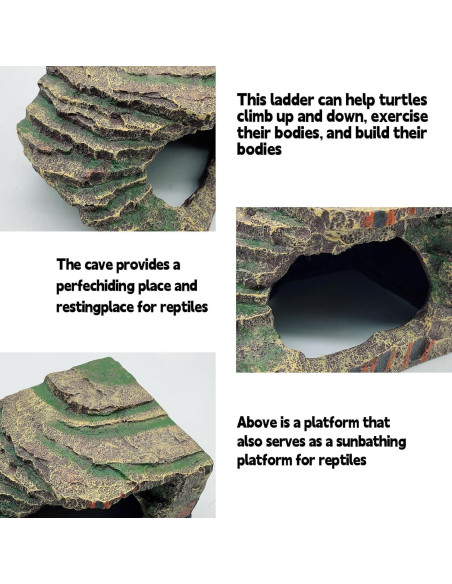 This ladder can help turtles climb up and down, exercise their bodies, and build their bodies

The cave provides a perfechiding place and restingplace for reptiles

Above is a platform that also serves as a sunbathing platform for reptiles