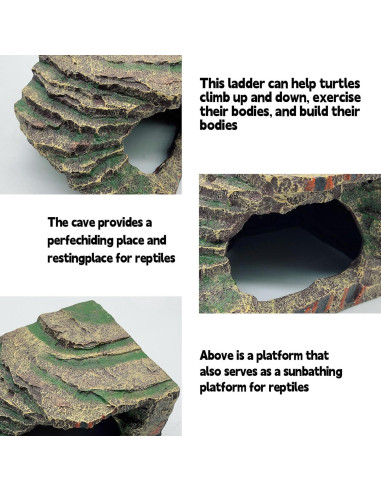 This ladder can help turtles climb up and down, exercise their bodies, and build their bodies

The cave provides a perfechiding place and restingplace for reptiles

Above is a platform that also serves as a sunbathing platform for reptiles