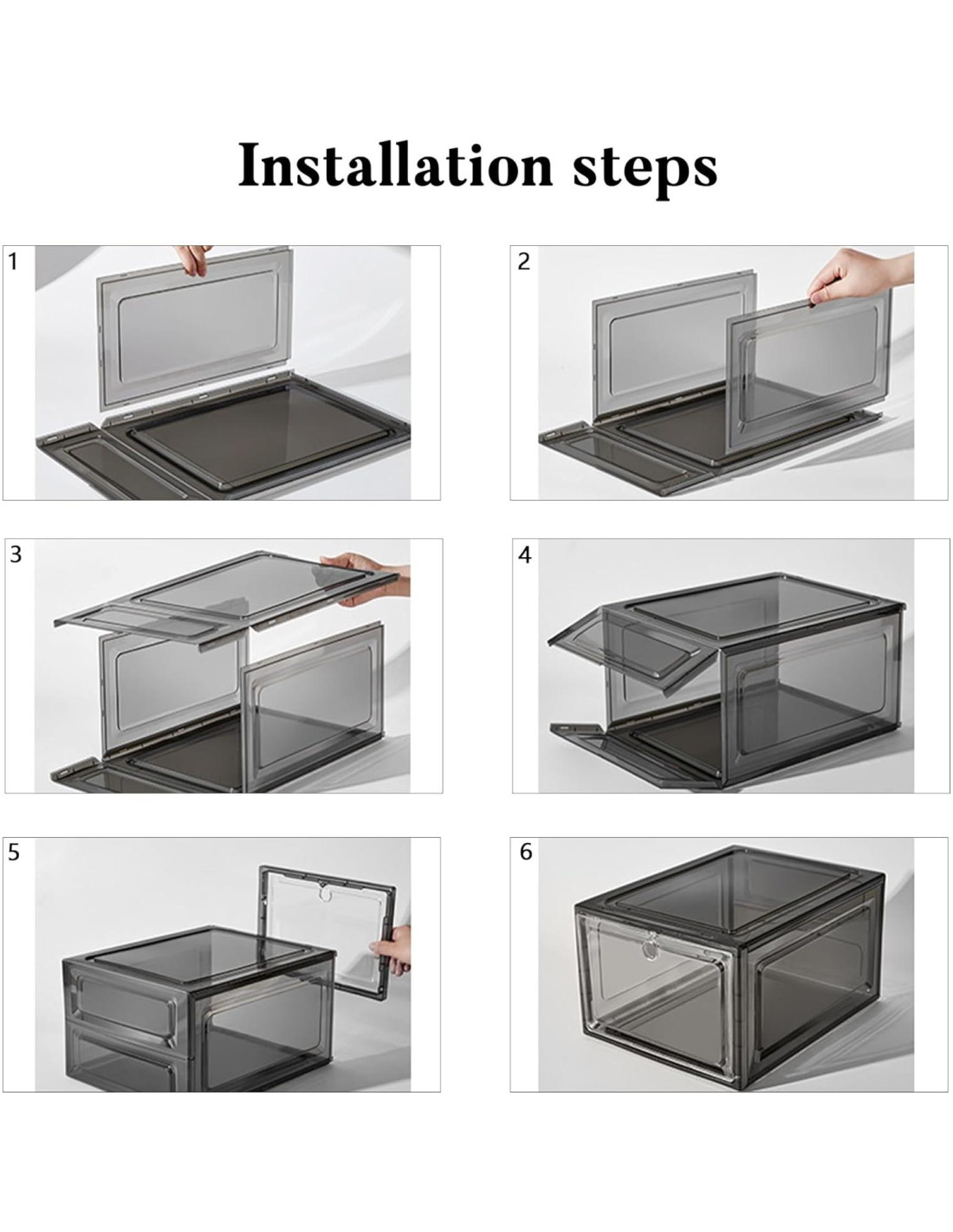 Installation steps

1

2

3

4

5

6