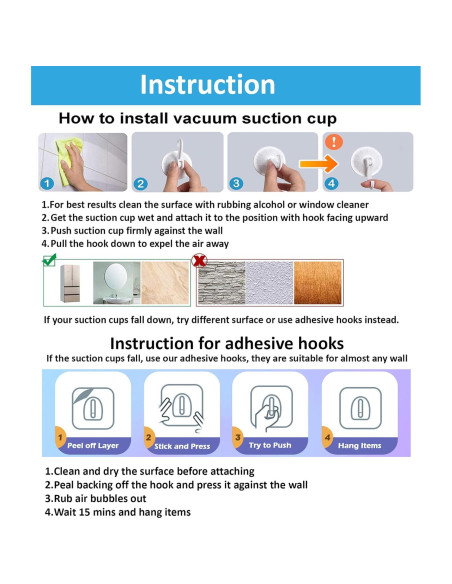 Instruction

How to install vacuum suction cup

1 2 3 ! 4

1.For best results clean the surface with rubbing alcohol or window cleaner
2.Get the suction cup wet and attach it to the position with hook facing upward
3.Push suction cup firmly against the wall
4.Pull the hook down to expel the air away

If your suction cups fall down, try different surface or use adhesive hooks instead.

Instruction for adhesive hooks

If the suction cups fall, use our adhesive hooks, they are suitable for almost any wall

1 Peel off Layer
2 Stick and Press
3 Try to Push
4 Hang Items

1.Clean and dry the surface before attaching
2.Peal backing off the hook and press it against the wall
3.Rub air bubbles out
4.Wait 15 mins and hang items