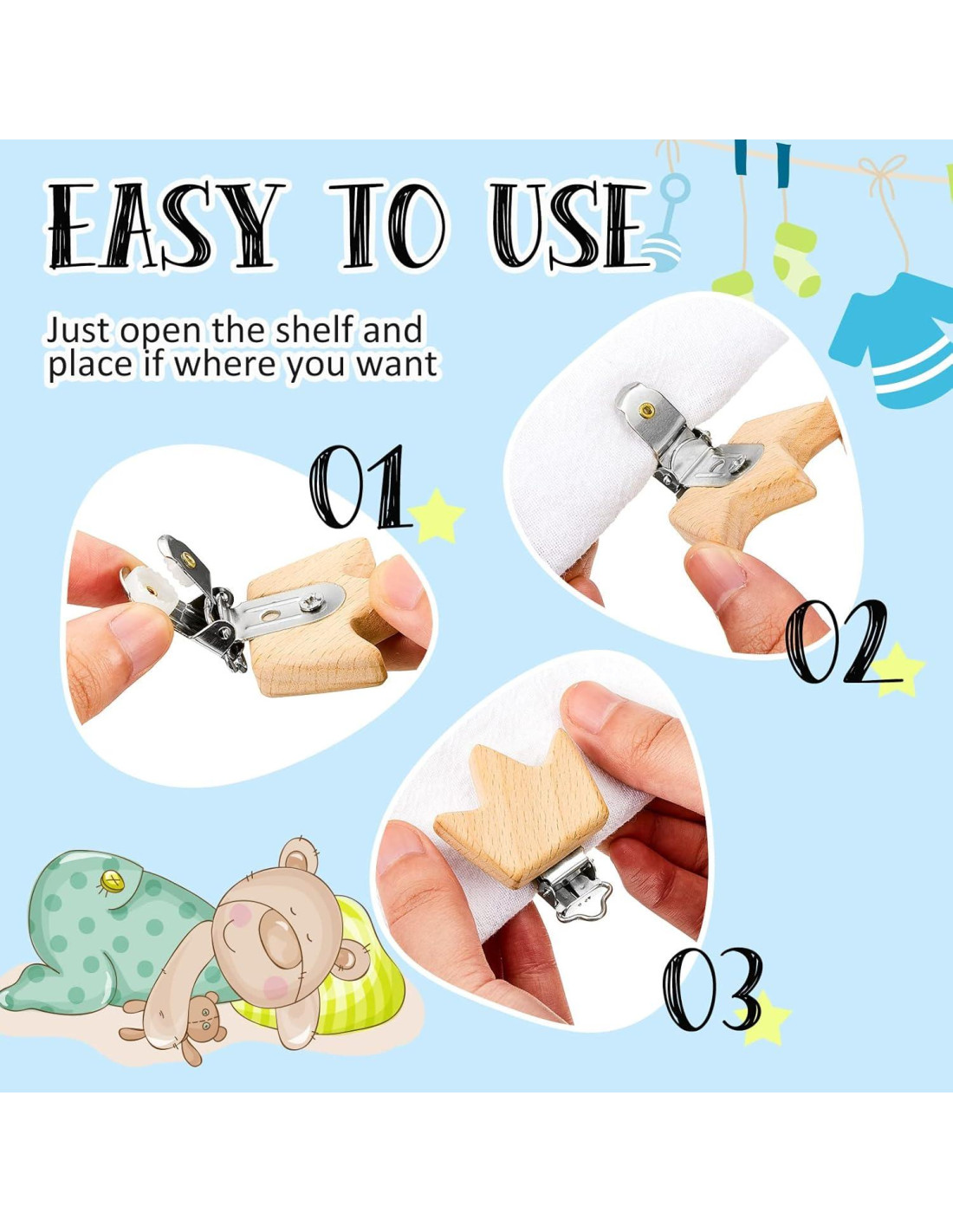 EASY TO USE

Just open the shelf and place if where you want

01

02

03