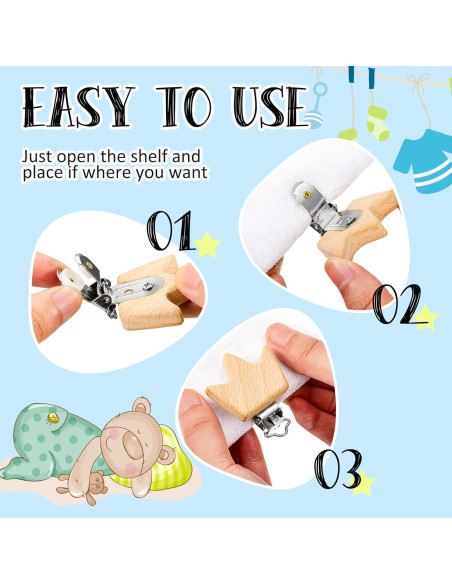 EASY TO USE

Just open the shelf and place if where you want

01

02

03