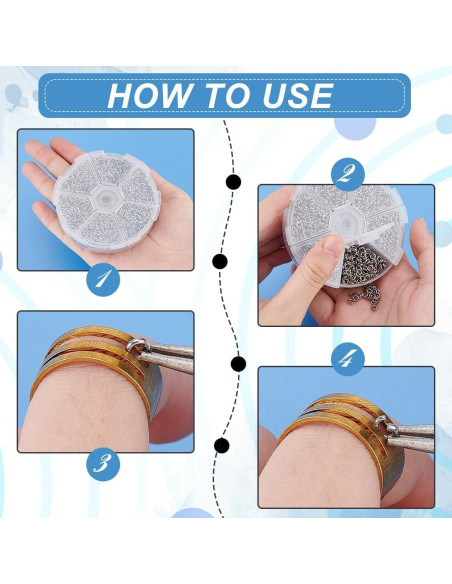 HOW TO USE

1

2

3

4