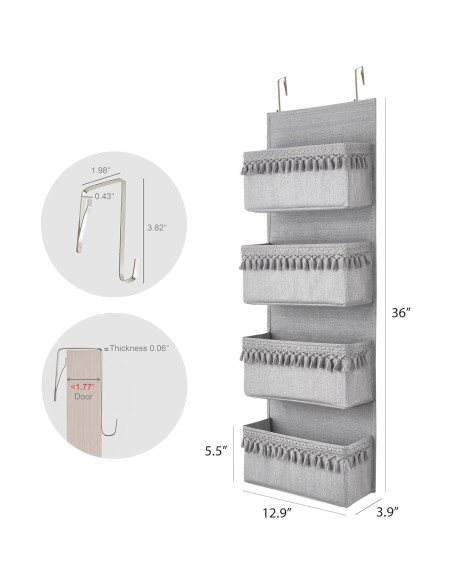 1.98"
0.43"
3.82"

Thickness 0.06"
<1.77"
Door

36"
5.5"
12.9"
3.9"