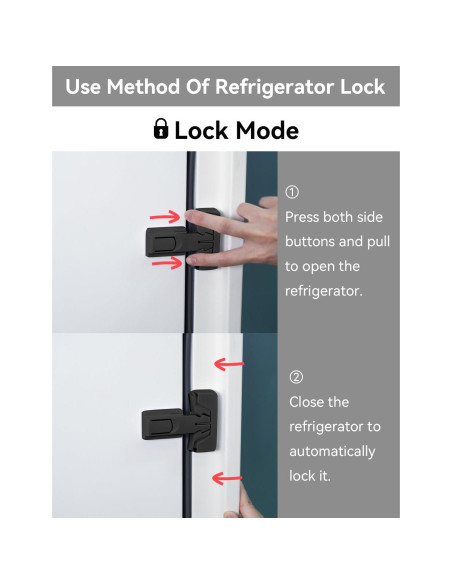 Use Method Of Refrigerator Lock

Lock Mode

①
Press both side buttons and pull to open the refrigerator.

②
Close the refrigerator to automatically lock it.