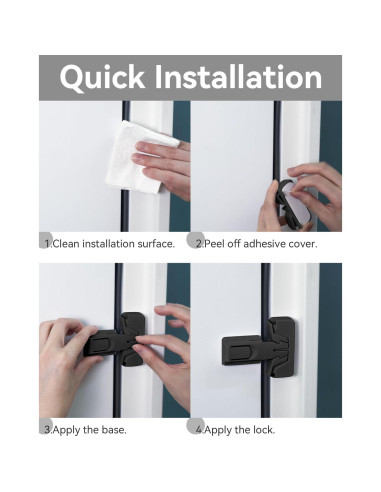 Quick Installation

1.Clean installation surface.

2.Peel off adhesive cover.

3.Apply the base.

4.Apply the lock.