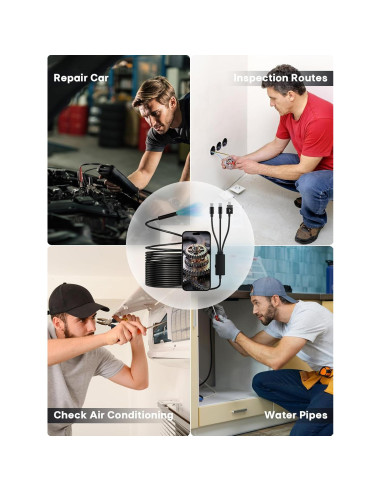 Repair Car

Inspection Routes

Check Air Conditioning

Water Pipes