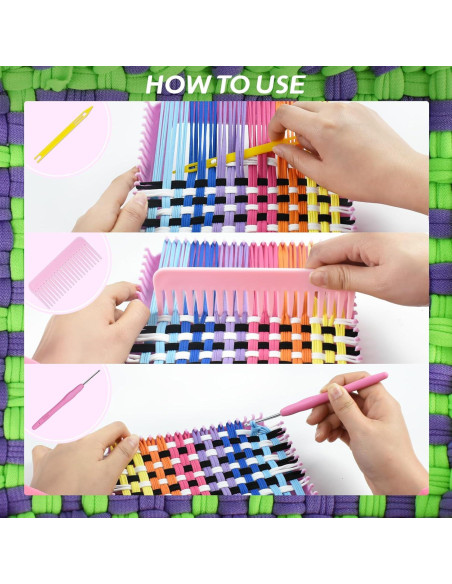 HOW TO USE