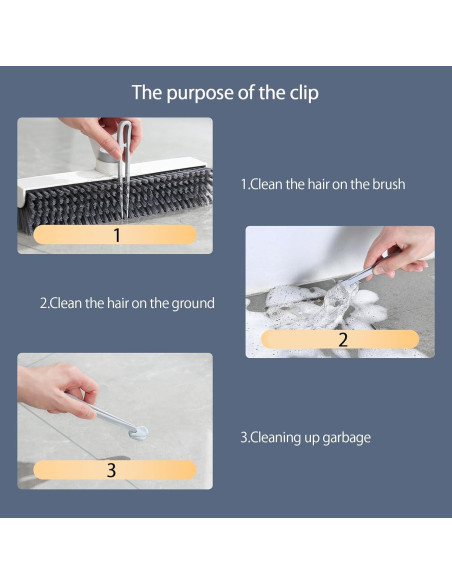 The purpose of the clip

1

1.Clean the hair on the brush

2.Clean the hair on the ground

2

3

3.Cleaning up garbage