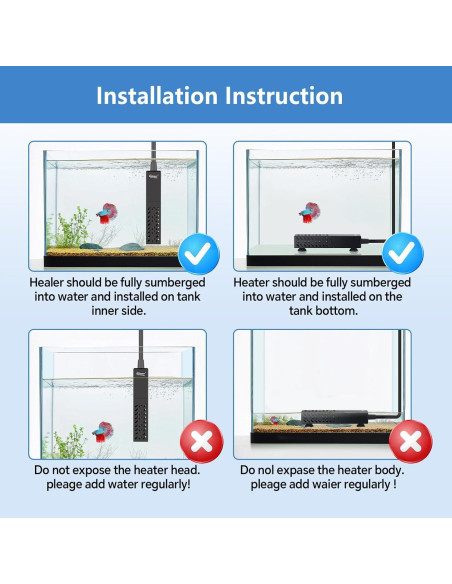 Installation Instruction

Healer should be fully sumberged into water and installed on tank inner side.

Heater should be fully sumberged into water and installed on the tank bottom.

Do not expose the heater head. pleage add water regularly!

Do nol expase the heater body. pleage add waier regularly !