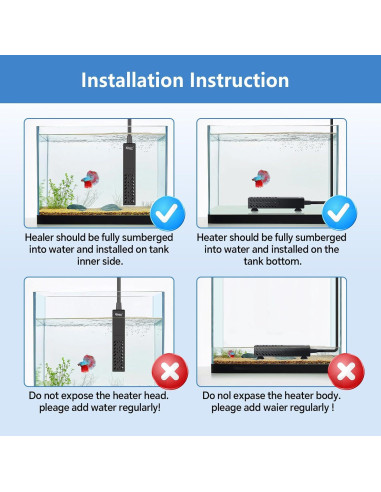 Installation Instruction

Healer should be fully sumberged into water and installed on tank inner side.

Heater should be fully sumberged into water and installed on the tank bottom.

Do not expose the heater head. pleage add water regularly!

Do nol expase the heater body. pleage add waier regularly !