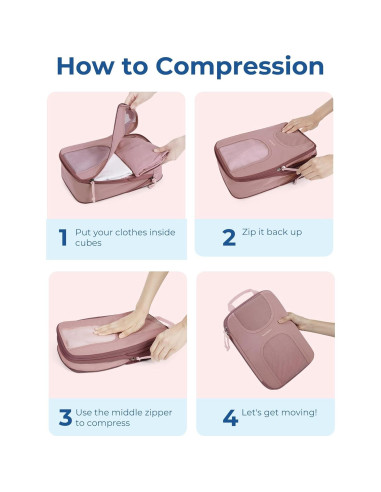 How to Compression

1 Put your clothes inside cubes

2 Zip it back up

3 Use the middle zipper to compress

4 Let's get moving!