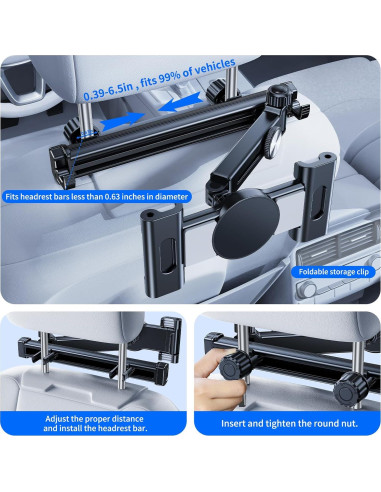 0.39-6.5in , fits 99% of vehicles

Fits headrest bars less than 0.63 inches in diameter

Foldable storage clip

Adjust the proper distance and install the headrest bar.

Insert and tighten the round nut.