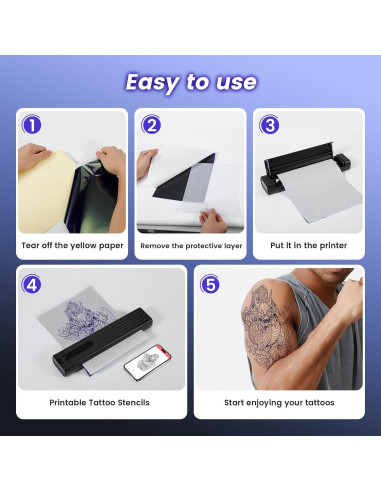 Easy to use

1
Tear off the yellow paper

2
Remove the protective layer

3
Put it in the printer

4
Printable Tattoo Stencils

5
Start enjoying your tattoos