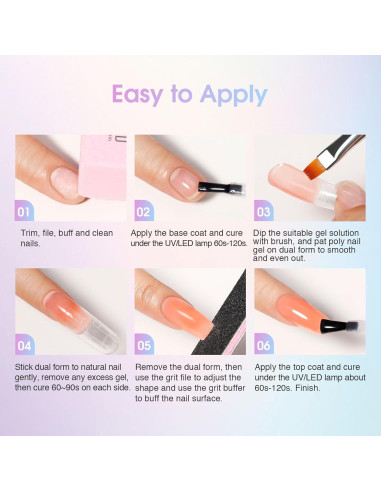 Easy to Apply

01

Trim, file, buff and clean nails.

02

Apply the base coat and cure under the UV/LED lamp 60s-120s.

03

Dip the suitable gel solution with brush, and pat poly nail gel on dual form to smooth and even out.

04

Stick dual form to natural nail gently, remove any excess gel, then cure 60~90s on each side.

05

Remove the dual form, then use the grit file to adjust the shape and use the grit buffer to buff the nail surface.

06

Apply the top coat and cure under the UV/LED lamp about 60s-120s. Finish.