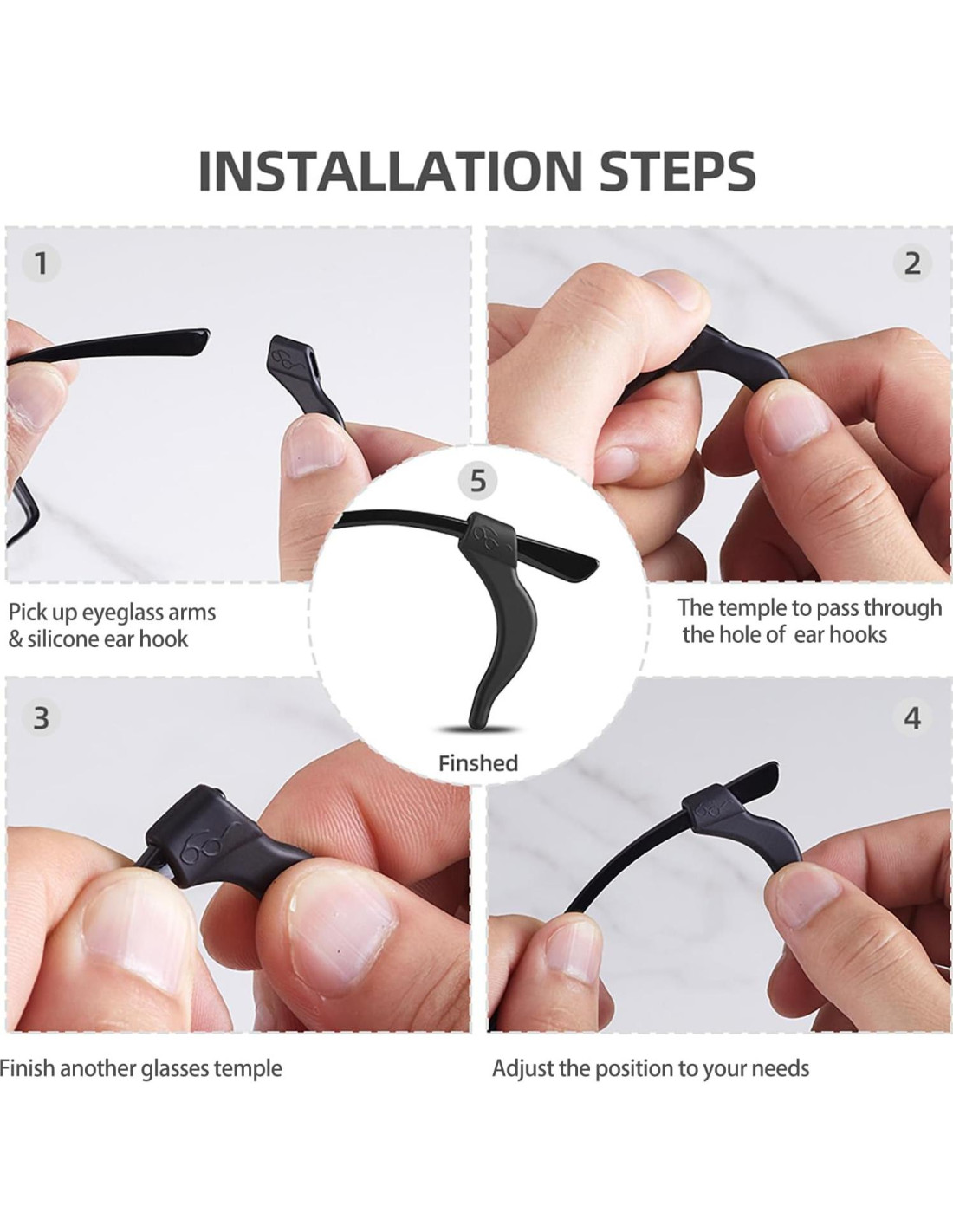 INSTALLATION STEPS

1

Pick up eyeglass arms & silicone ear hook

2

The temple to pass through the hole of ear hooks

5

Finshed

3

Finish another glasses temple

4

Adjust the position to your needs