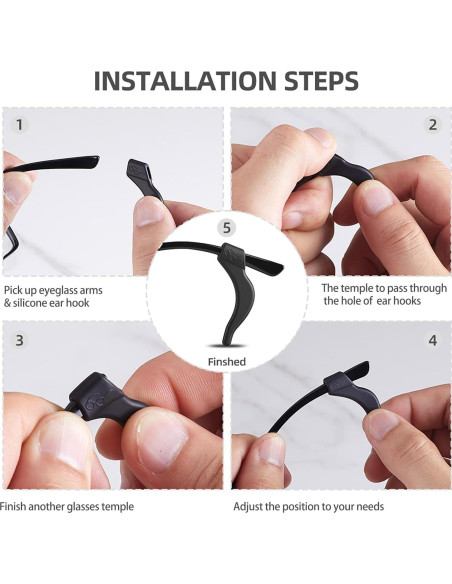 INSTALLATION STEPS

1

Pick up eyeglass arms & silicone ear hook

2

The temple to pass through the hole of ear hooks

5

Finshed

3

Finish another glasses temple

4

Adjust the position to your needs