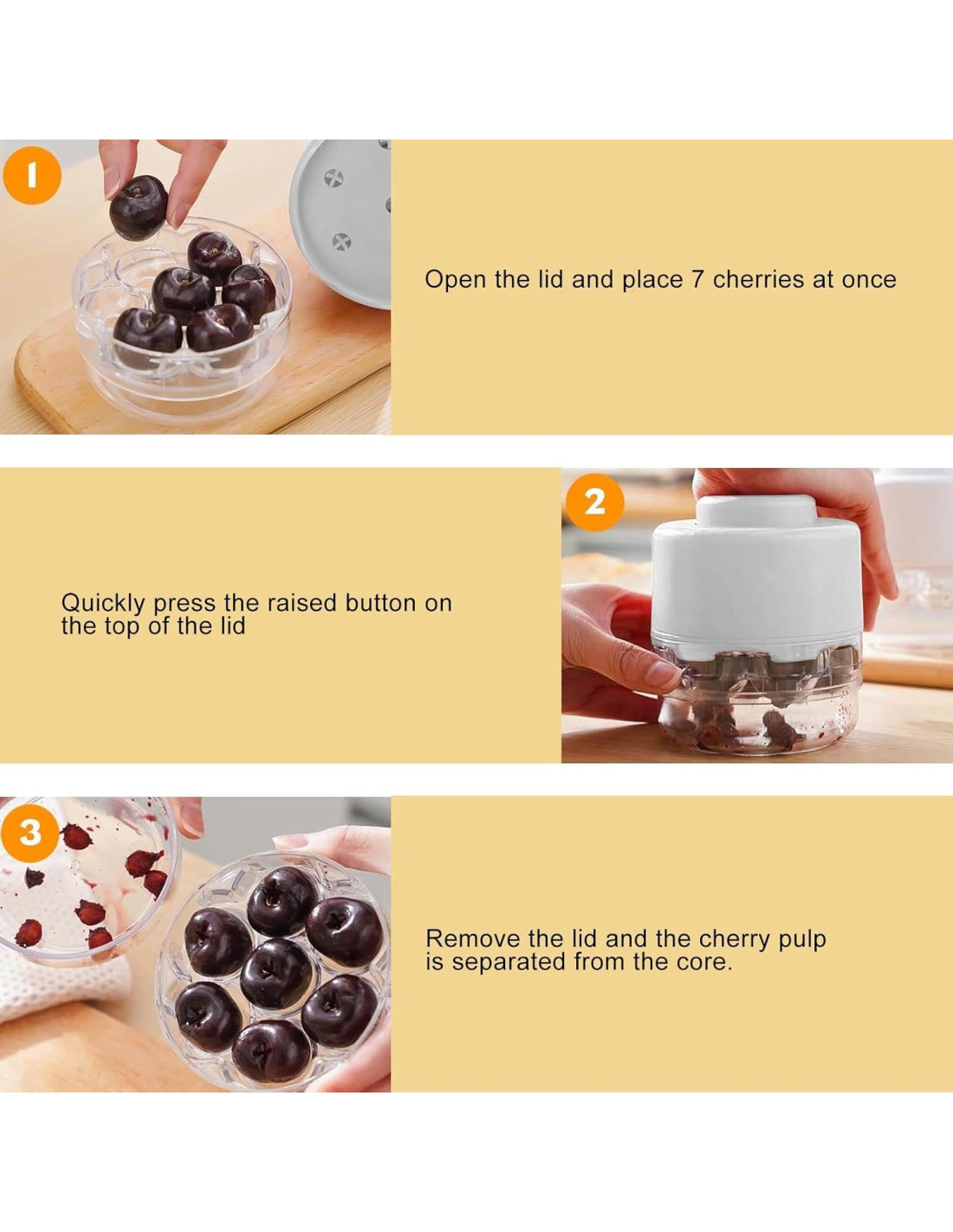 1

Open the lid and place 7 cherries at once

Quickly press the raised button on the top of the lid

2

3

Remove the lid and the cherry pulp is separated from the core.