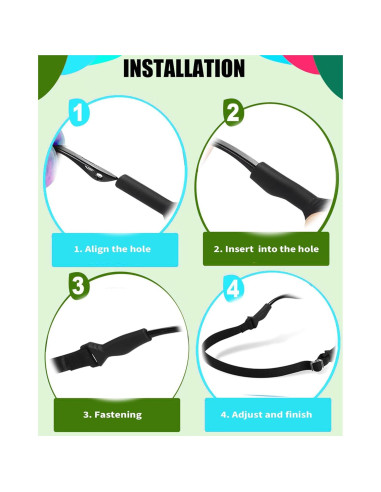 INSTALLATION

1

1. Align the hole

2

2. Insert  into the hole

3

3. Fastening

4

4. Adjust and finish