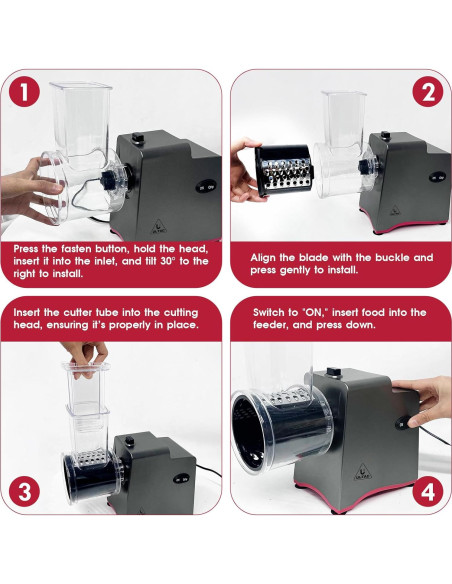 1

Press the fasten button, hold the head, insert it into the inlet, and tilt 30° to the right to install.

2

Align the blade with the buckle and press gently to install.

Insert the cutter tube into the cutting head, ensuring it's properly in place.

3

Switch to "ON," insert food into the feeder, and press down.

4