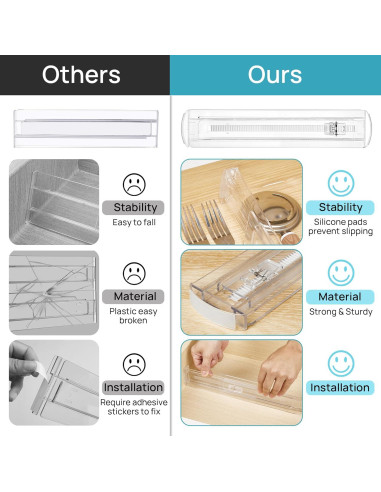 Others

Stability
Easy to fall

Material
Plastic easy broken

Installation
Require adhesive stickers to fix

Ours

Stability
Silicone pads prevent slipping

Material
Strong & Sturdy

Installation