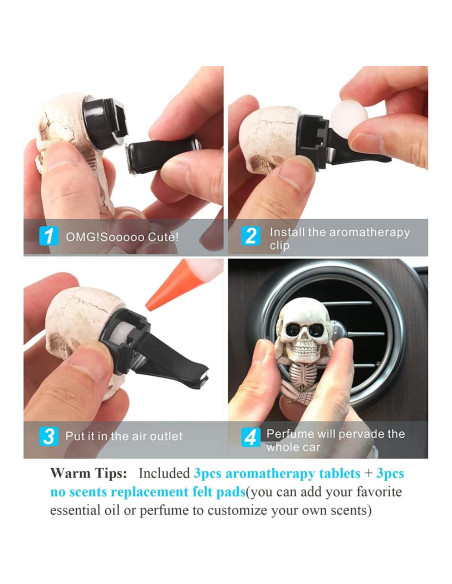 1 OMG!Sooooo Cute!

2 Install the aromatherapy clip

3 Put it in the air outlet

4 Perfume will pervade the whole car

Warm Tips: Included 3pcs aromatherapy tablets + 3pcs no scents replacement felt pads(you can add your favorite essential oil or perfume to customize your own scents)