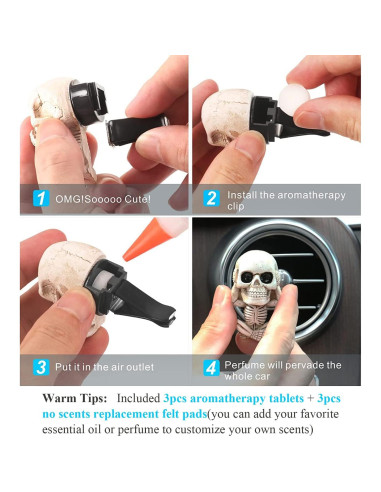 1 OMG!Sooooo Cute!

2 Install the aromatherapy clip

3 Put it in the air outlet

4 Perfume will pervade the whole car

Warm Tips: Included 3pcs aromatherapy tablets + 3pcs no scents replacement felt pads(you can add your favorite essential oil or perfume to customize your own scents)