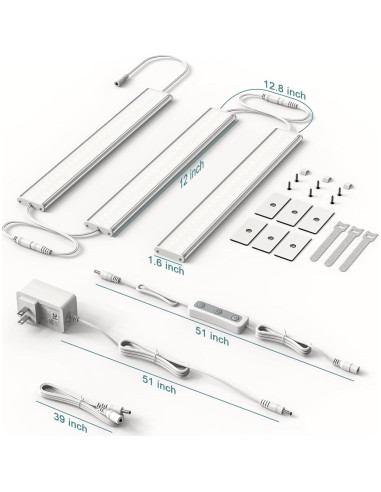 12.8 inch

12 inch

1.6 inch

51 inch

51 inch

39 inch