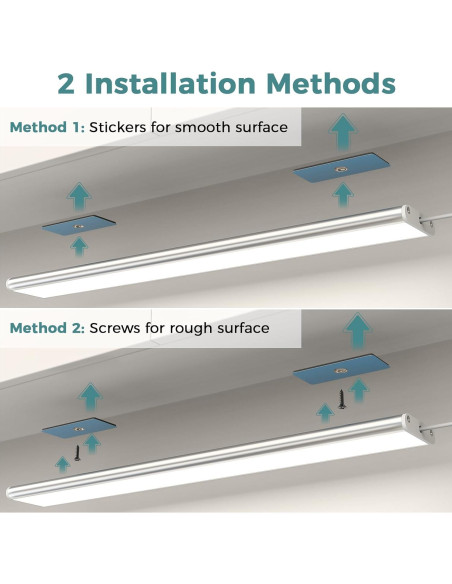 2 Installation Methods

Method 1: Stickers for smooth surface

Method 2: Screws for rough surface