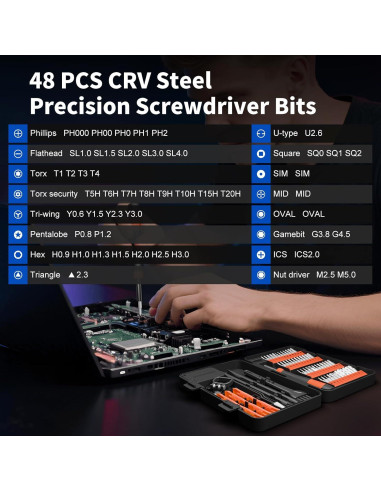 48 PCS CRV Steel Precision Screwdriver Bits

Phillips PH000 PH00 PH0 PH1 PH2

Flathead SL1.0 SL1.5 SL2.0 SL3.0 SL4.0

Torx T1 T2 T3 T4

Torx security T5H T6H T7H T8H T9H T10H T15H T20H

Tri-wing Y0.6 Y1.5 Y2.3 Y3.0

Pentalobe P0.8 P1.2

Hex H0.9 H1.0 H1.3 H1.5 H2.0 H2.5 H3.0

Triangle ▲2.3

U-type U2.6

Square SQ0 SQ1 SQ2

SIM SIM

MID MID

OVAL OVAL

Gamebit G3.8 G4.5

ICS ICS2.0

Nut driver M2.5 M5.0