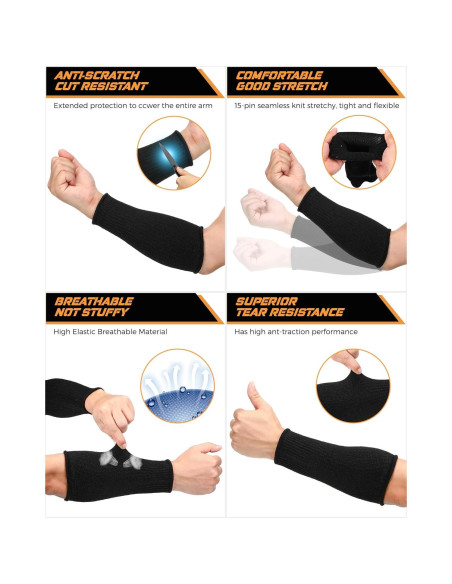 ANTI-SCRATCH
CUT RESISTANT

Extended protection to ccwer the entire arm

COMFORTABLE
GOOD STRETCH

15-pin seamless knit stretchy, tight and flexible

BREATHABLE
NOT STUFFY

High Elastic Breathable Material

SUPERIOR
TEAR RESISTANCE

Has high ant-traction performance