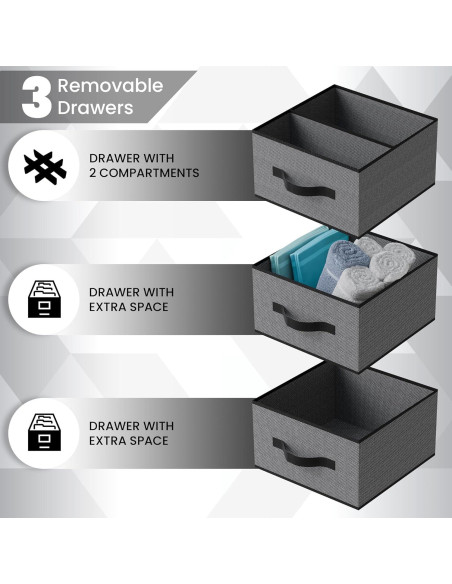 3 Removable Drawers

DRAWER WITH 2 COMPARTMENTS

DRAWER WITH EXTRA SPACE

DRAWER WITH EXTRA SPACE