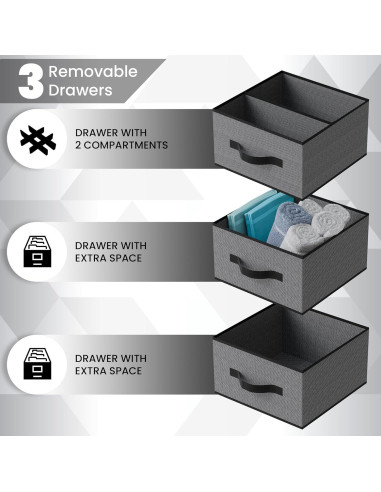 3 Removable Drawers

DRAWER WITH 2 COMPARTMENTS

DRAWER WITH EXTRA SPACE

DRAWER WITH EXTRA SPACE