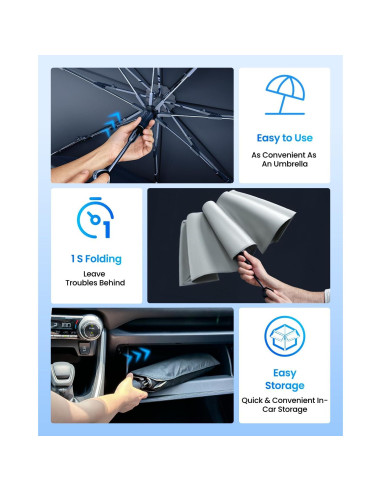 Easy to Use

As Convenient As An Umbrella

1 S Folding

Leave Troubles Behind

Easy Storage

Quick & Convenient In-Car Storage