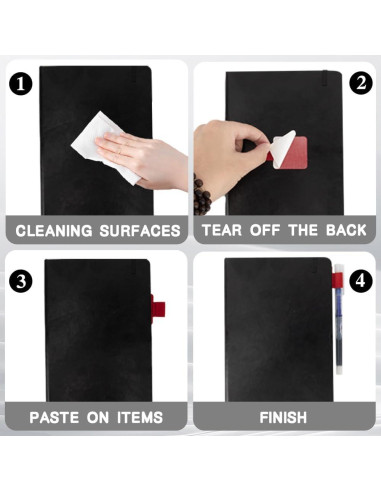 1
CLEANING SURFACES

2
TEAR OFF THE BACK

3
PASTE ON ITEMS

4
FINISH