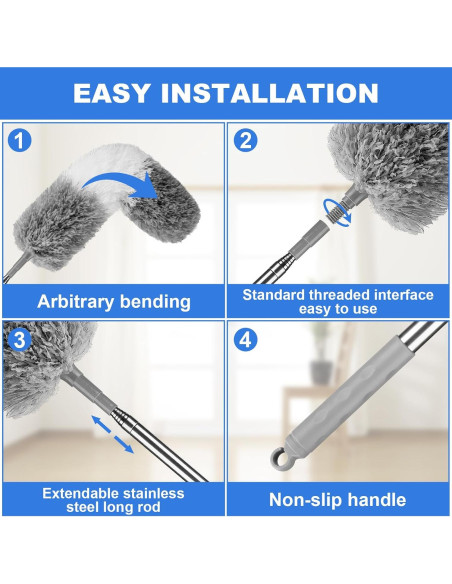 EASY INSTALLATION

1

Arbitrary bending

2

Standard threaded interface easy to use

3

Extendable stainless steel long rod

4

Non-slip handle