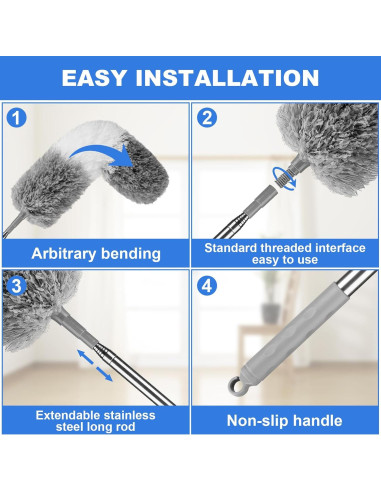 EASY INSTALLATION

1

Arbitrary bending

2

Standard threaded interface easy to use

3

Extendable stainless steel long rod

4

Non-slip handle