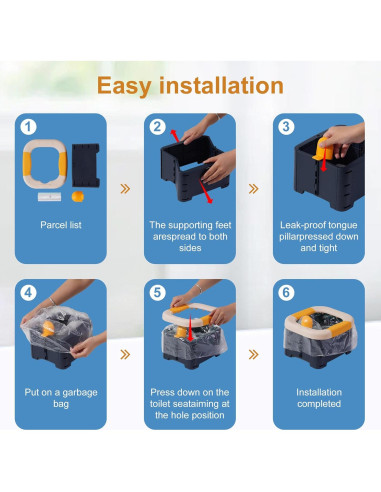 Easy installation

1

Parcel list

»

2

The supporting feet arespread to both sides

»

3

Leak-proof tongue pillarpressed down and tight

4

Put on a garbage bag

»

5

Press down on the toilet seataiming at the hole position

»

6

Installation completed