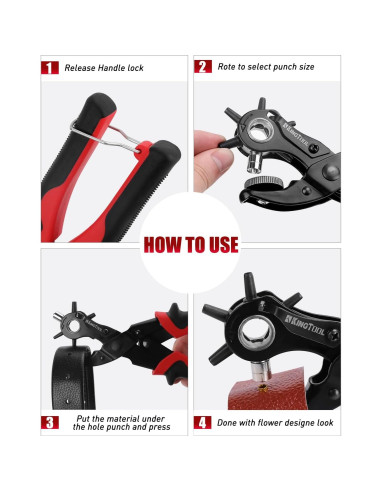 1 Release Handle lock

2 Rote to select punch size

KINGTOOL

HOW TO USE

KINGTOOL

KINGTOOL

3 Put the material under the hole punch and press

4 Done with flower designe look