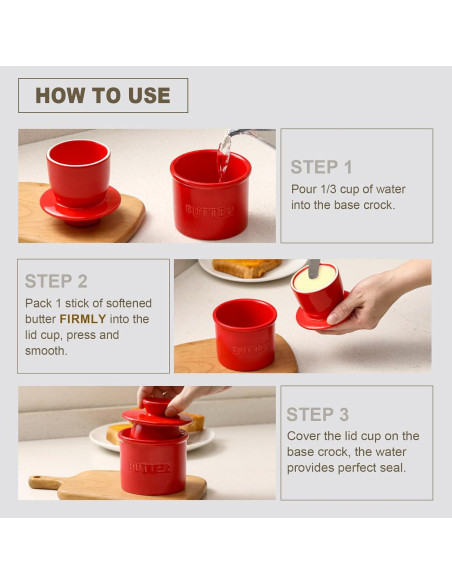 HOW TO USE

BUTTER

STEP 1
Pour 1/3 cup of water into the base crock.

STEP 2
Pack 1 stick of softened butter FIRMLY into the lid cup, press and smooth.

BUTTER

BUTTER

STEP 3
Cover the lid cup on the base crock, the water provides perfect seal.