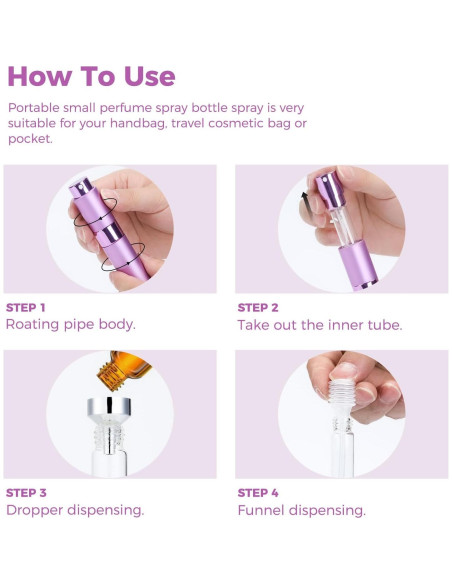 How To Use

Portable small perfume spray bottle spray is very suitable for your handbag, travel cosmetic bag or pocket.

STEP 1
Roating pipe body.

STEP 2
Take out the inner tube.

STEP 3
Dropper dispensing.

STEP 4
Funnel dispensing.